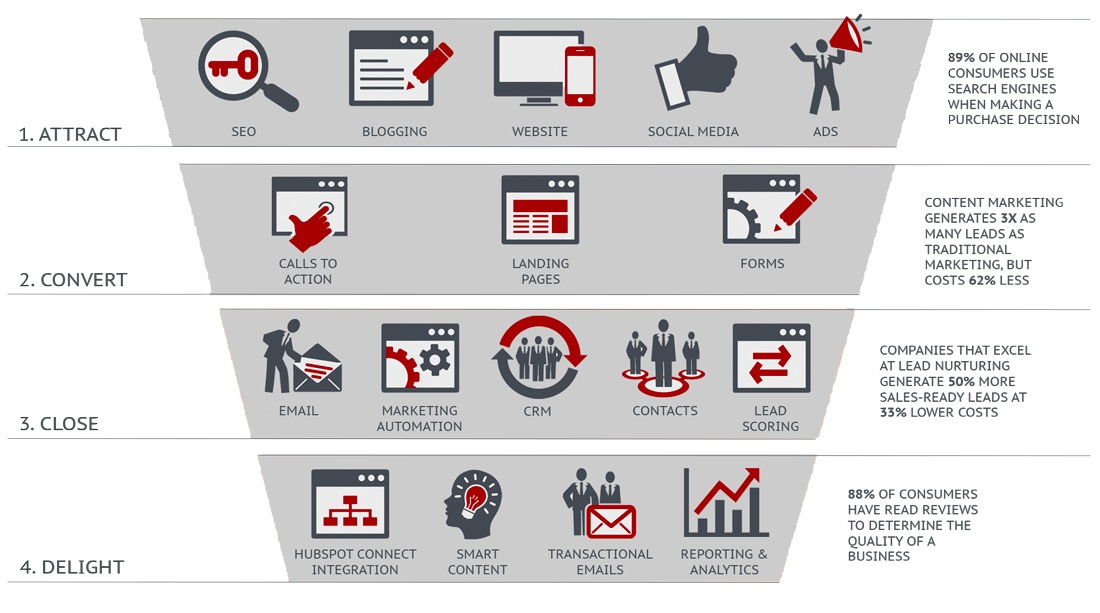 1. ATTRACT

SEO

BLOGGING

WEBSITE

SOCIAL MEDIA

ADS

89% OF ONLINE CONSUMERS USE SEARCH ENGINES WHEN MAKING A PURCHASE DECISION

2. CONVERT

CALLS TO ACTION

LANDING PAGES

FORMS

CONTENT MARKETING GENERATES 3X AS MANY LEADS AS TRADITIONAL MARKETING, BUT COSTS 62% LESS

3. CLOSE

EMAIL

MARKETING AUTOMATION

CRM

CONTACTS

LEAD SCORING

COMPANIES THAT EXCEL AT LEAD NURTURING GENERATE 50% MORE SALES-READY LEADS AT 33% LOWER COSTS

4. DELIGHT

HUBSPOT CONNECT INTEGRATION

SMART CONTENT

TRANSACTIONAL EMAILS

REPORTING & ANALYTICS

88% OF CONSUMERS HAVE READ REVIEWS TO DETERMINE THE QUALITY OF A BUSINESS